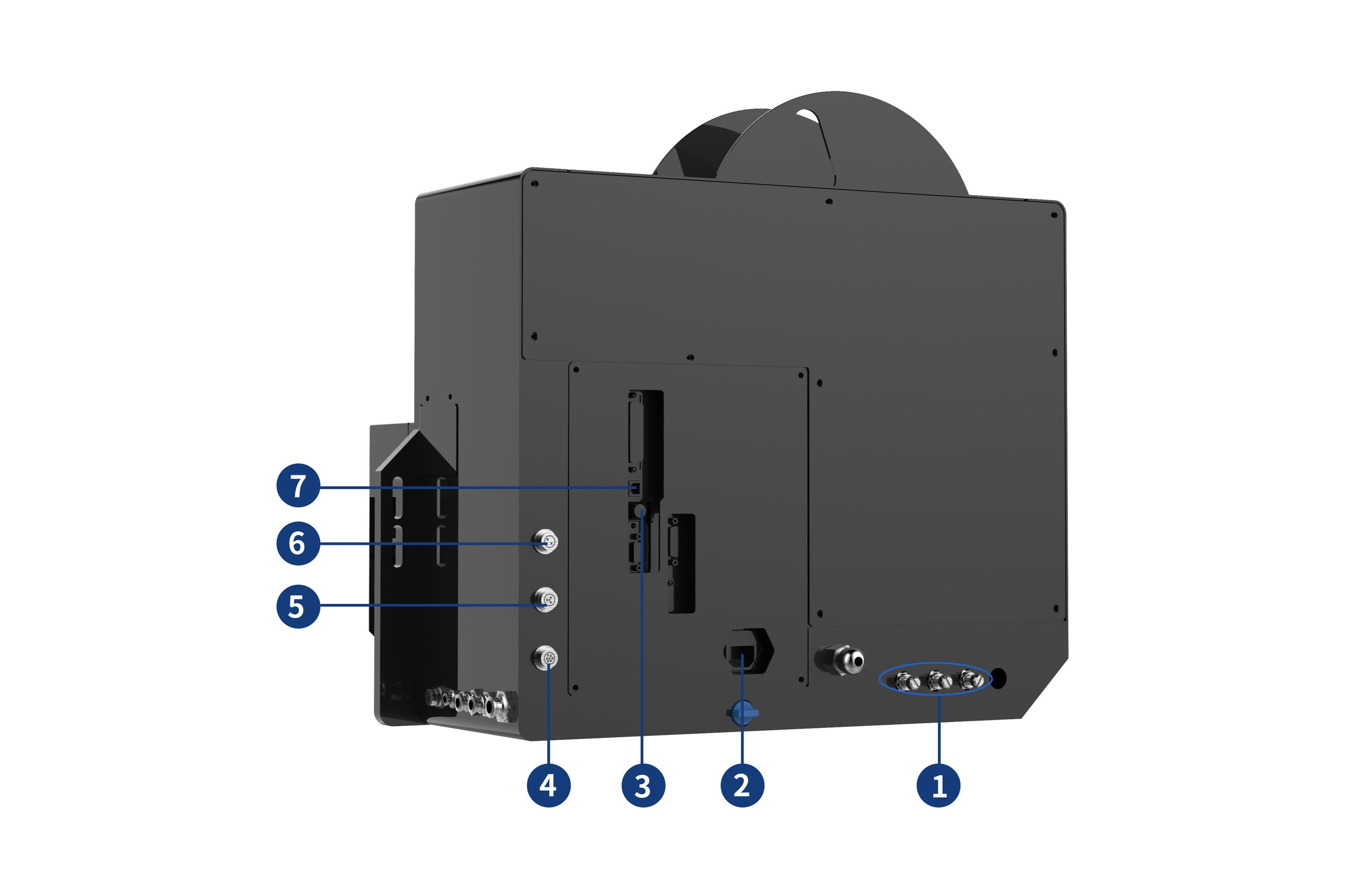 7
6
5
4
3
2
1